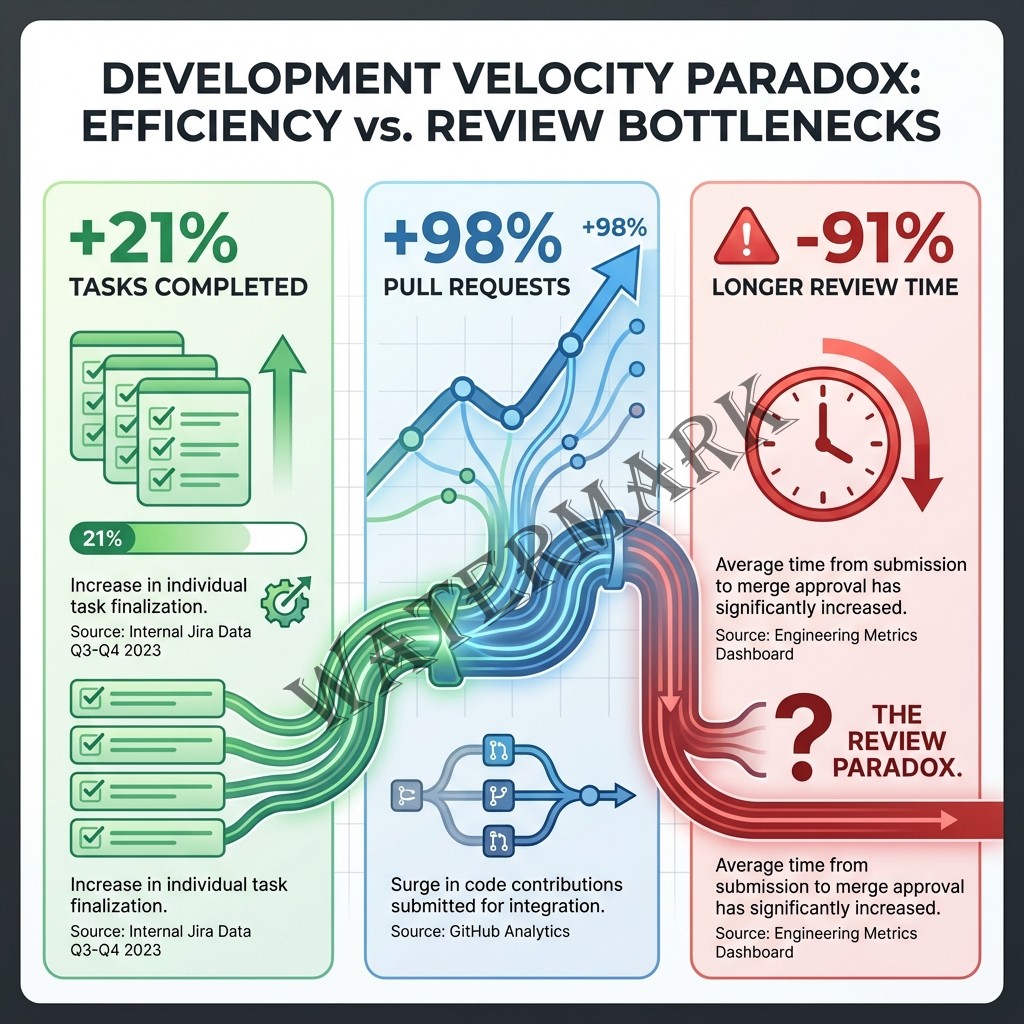 DEVELOPMENT VELOCITY PARADOX: EFFICIENCY vs. REVIEW BOTTLENECKS

+21%
TASKS COMPLETED

21%

Increase in individual task finalization.
Source: Internal Jira Data Q3-Q4 2023

Increase in individual task finalization.
Source: Internal Jira Data Q3-Q4 2023

+98%
+98%
PULL REQUESTS

Surge in code contributions submitted for integration.
Source: GitHub Analytics

-91%
LONGER REVIEW TIME

Average time from submission to merge approval has significantly increased.
Source: Engineering Metrics Dashboard

THE REVIEW PARADOX.

Average time from submission to merge approval has significantly increased.
Source: Engineering Metrics Dashboard

WATERMARK